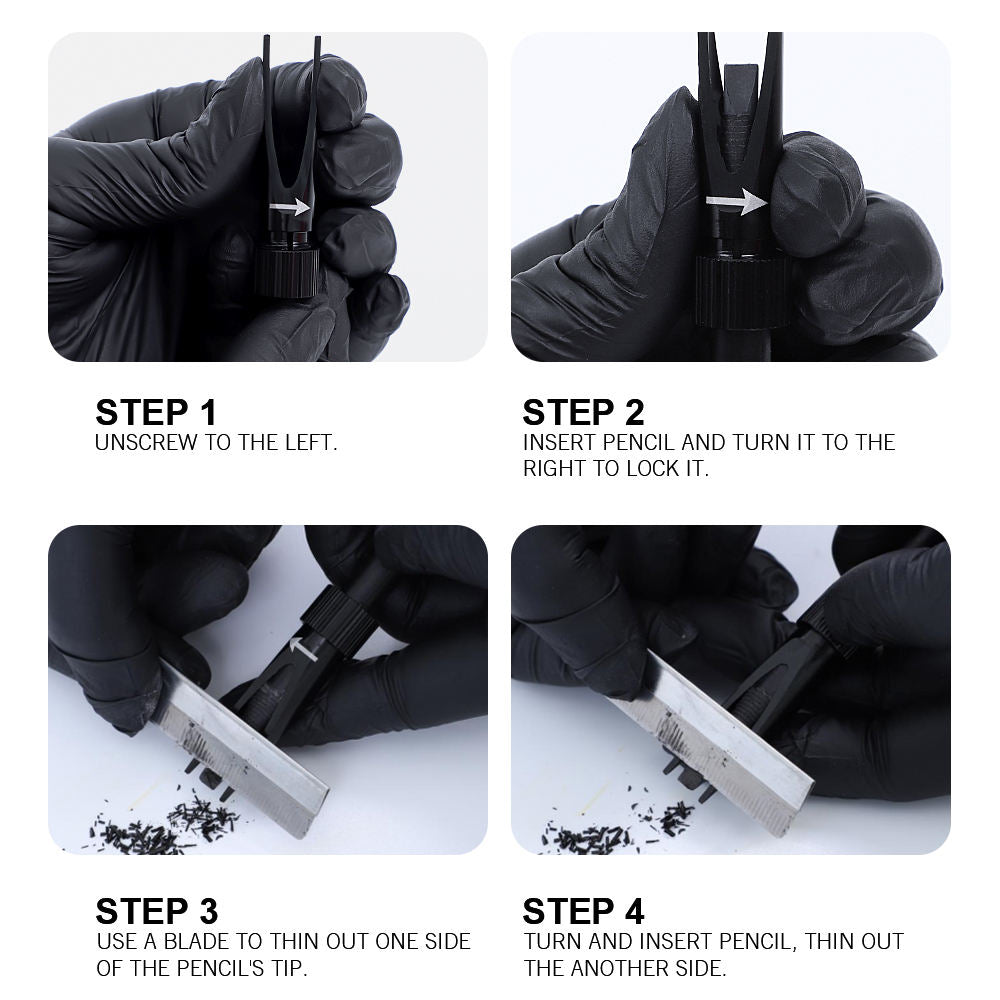 STEP 1
UNSCREW TO THE LEFT.

STEP 2
INSERT PENCIL AND TURN IT TO THE RIGHT TO LOCK IT.

STEP 3
USE A BLADE TO THIN OUT ONE SIDE OF THE PENCIL'S TIP.

STEP 4
TURN AND INSERT PENCIL, THIN OUT THE ANOTHER SIDE.